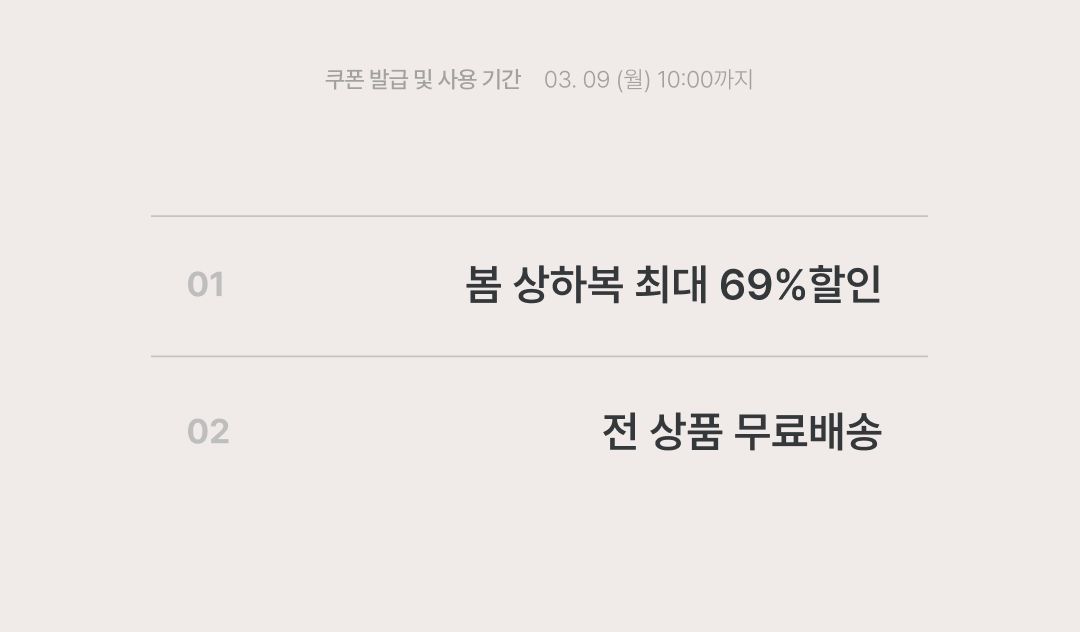 쿠폰 발급 및 사용 기간 03. 09 (월) 10:00까지

01 봄 상하복 최대 69%할인

02 전 상품 무료배송