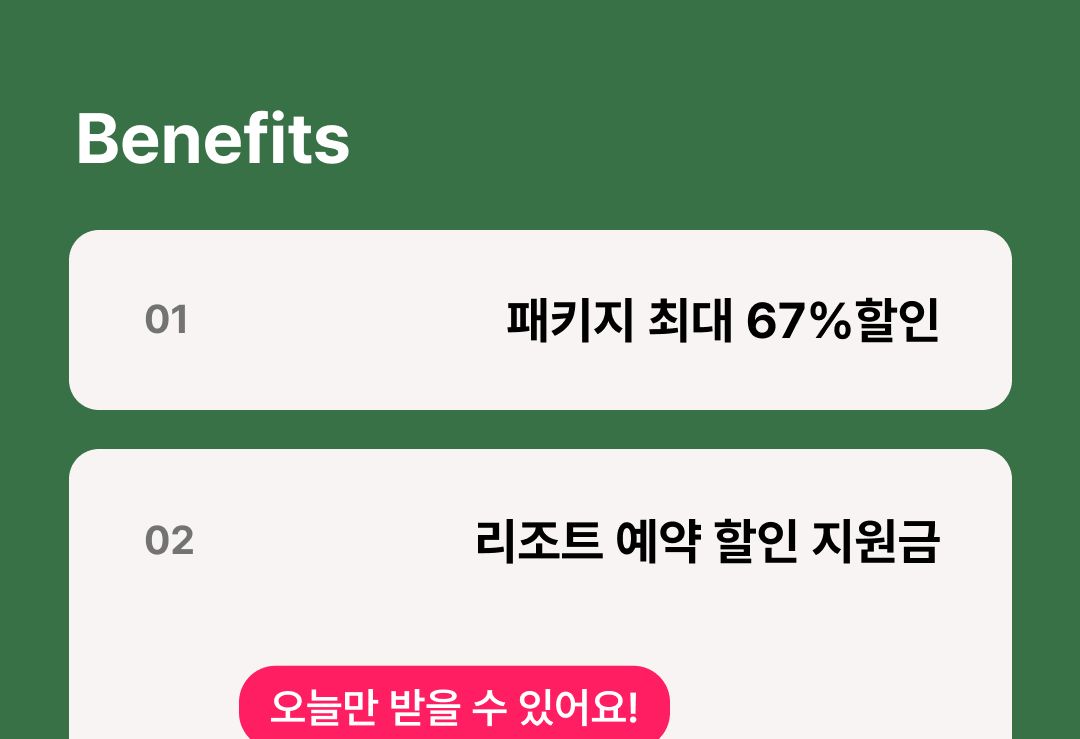 Benefits

01 패키지 최대 67%할인

02 리조트 예약 할인 지원금

오늘만 받을 수 있어요!