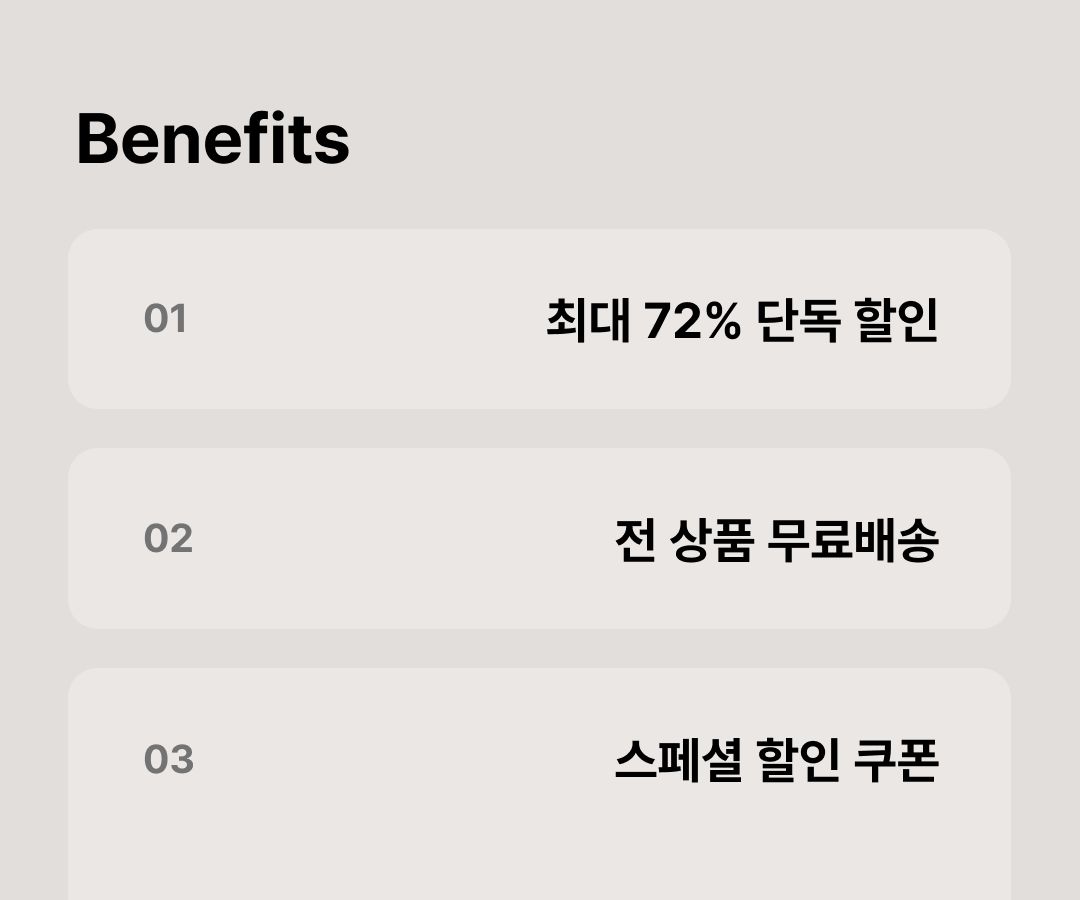 Benefits

01 최대 72% 단독 할인

02 전 상품 무료배송

03 스페셜 할인 쿠폰